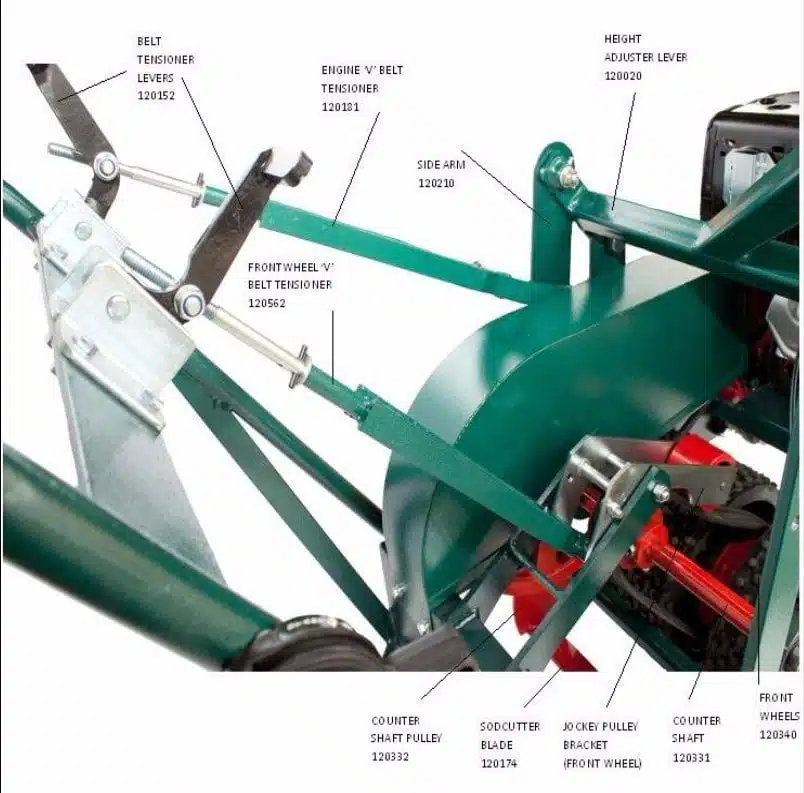 BELT TENSIONER LEVERS 120152

ENGINE 'V' BELT TENSIONER 120181

HEIGHT ADJUSTER LEVER 120020

SIDE ARM 120210

FRONTWHEEL 'V' BELT TENSIONER 120562

COUNTER SHAFT PULLEY 120332

SODCUTTER BLADE 120174

JOCKEY PULLEY BRACKET (FRONT WHEEL)

COUNTER SHAFT 120331

FRONT WHEELS 120340